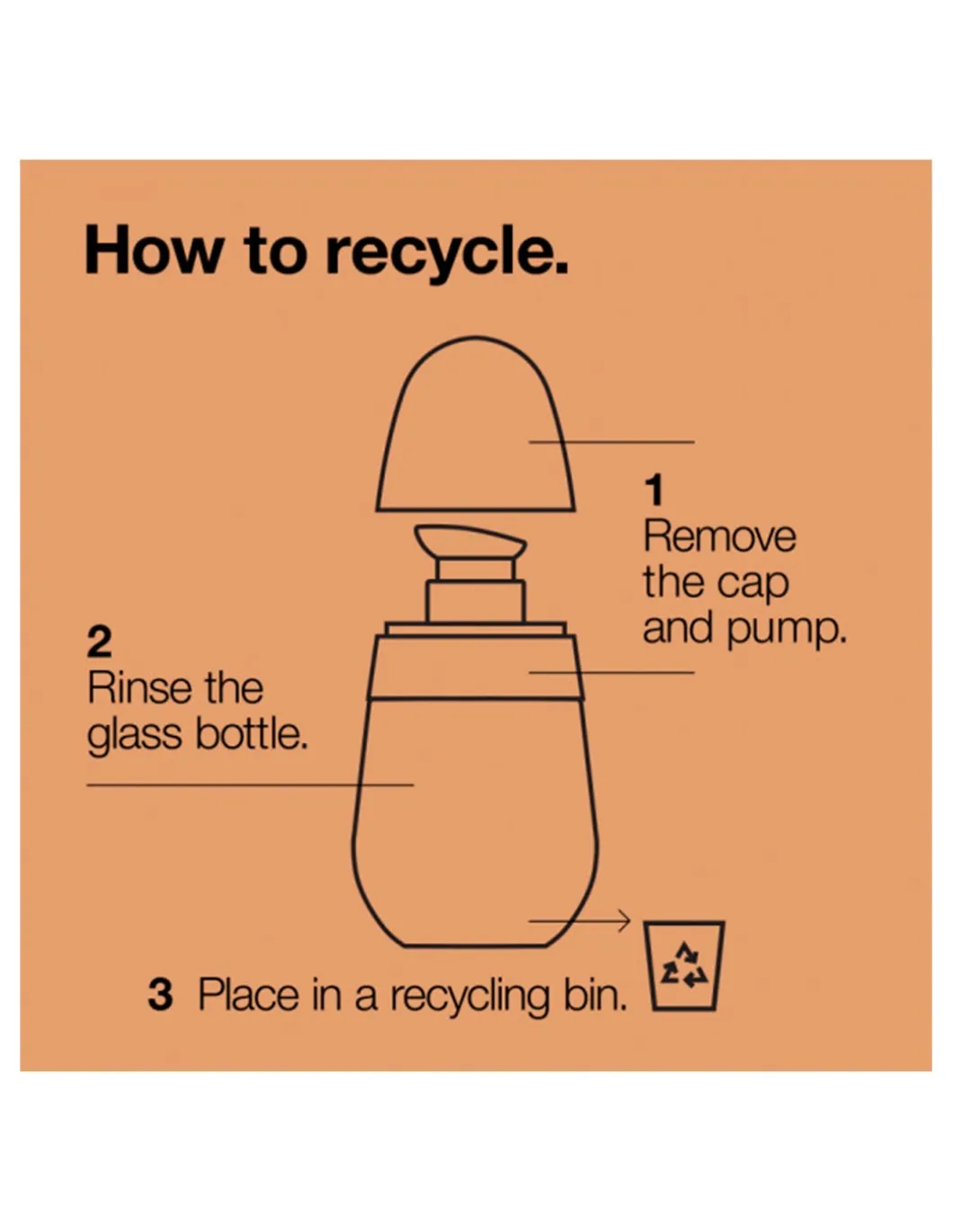 How to recycle.

1
Remove the cap and pump.

2
Rinse the glass bottle.

3 Place in a recycling bin.