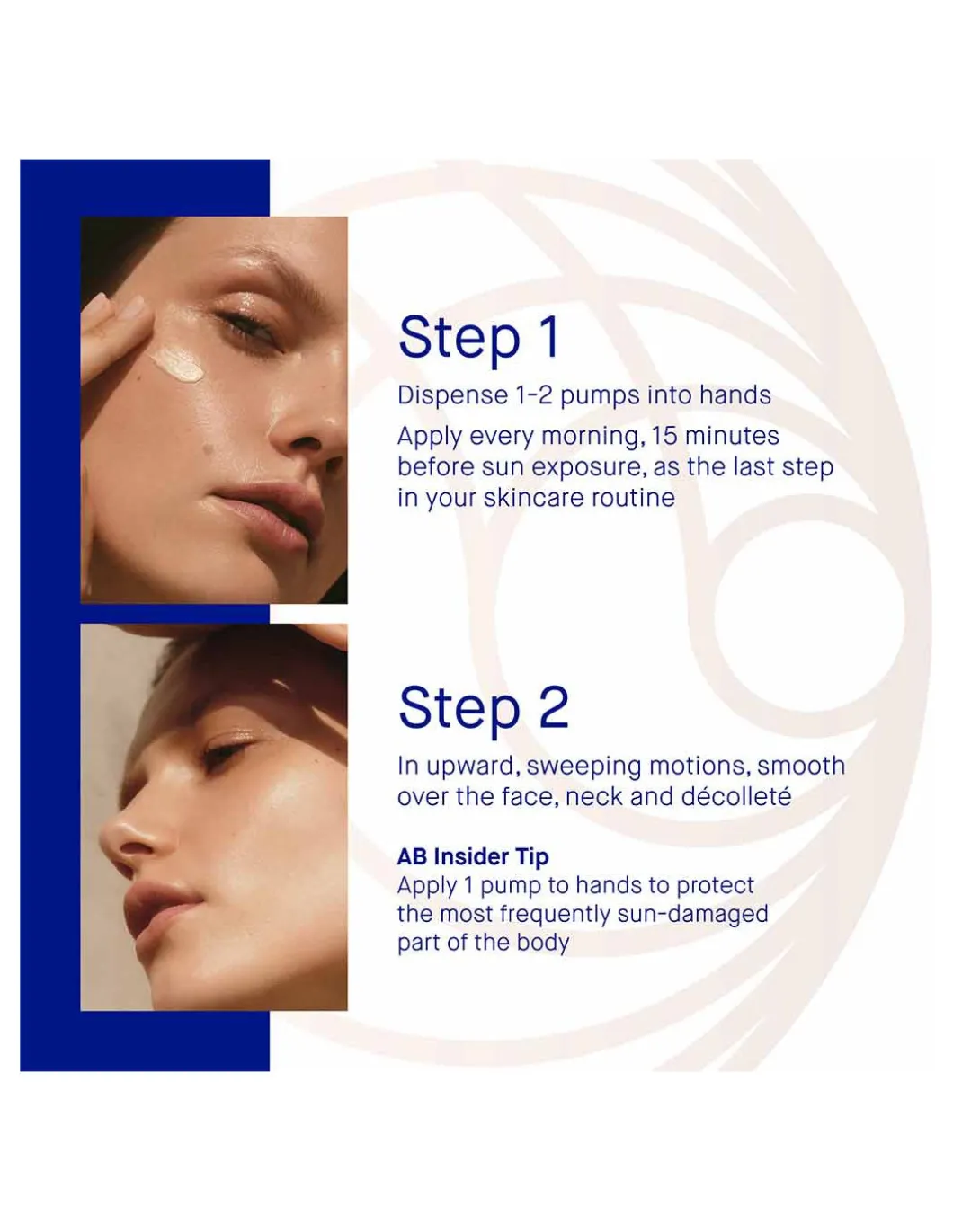 Step 1

Dispense 1-2 pumps into hands

Apply every morning, 15 minutes before sun exposure, as the last step in your skincare routine

Step 2

In upward, sweeping motions, smooth over the face, neck and décolleté

AB Insider Tip
Apply 1 pump to hands to protect the most frequently sun-damaged part of the body