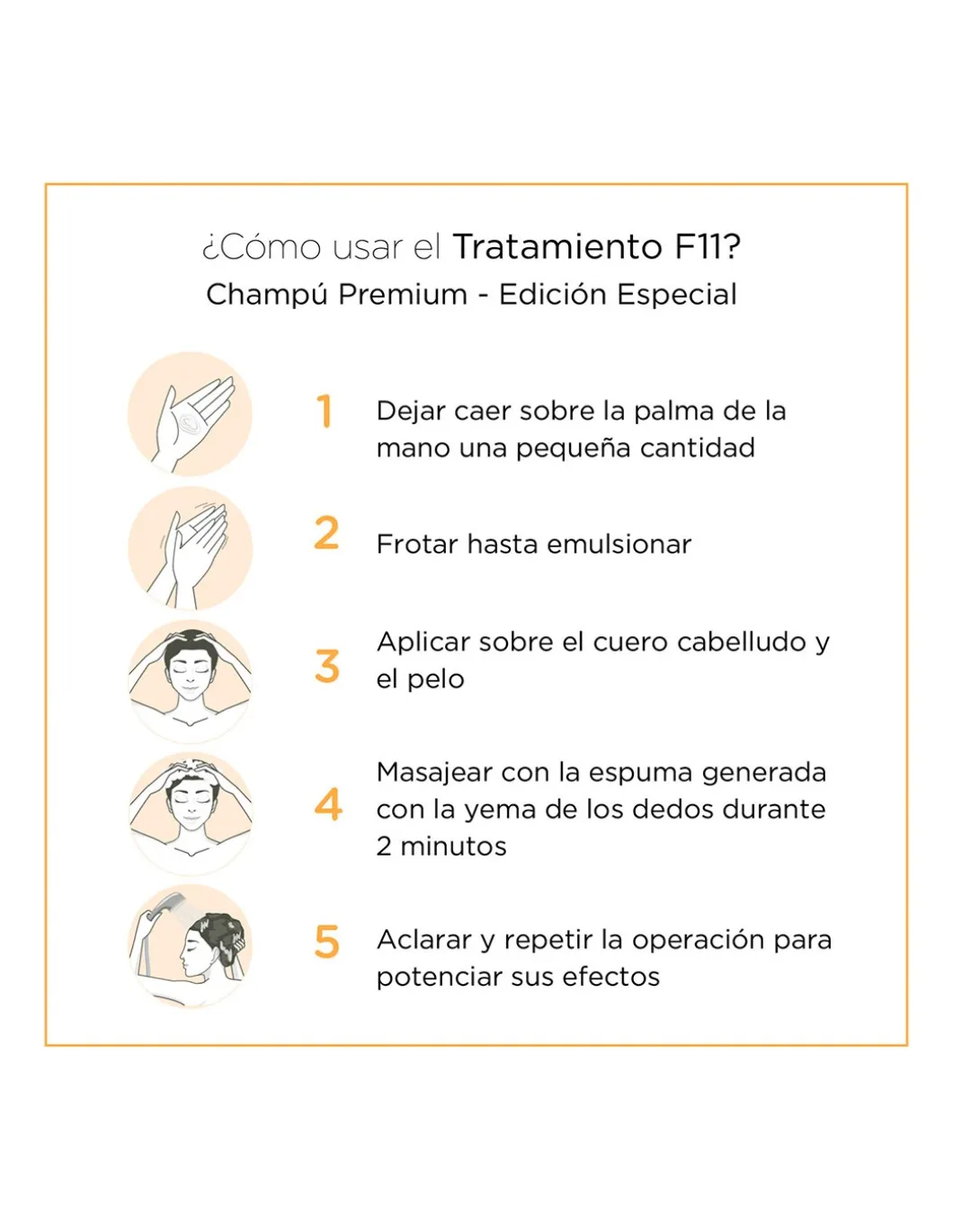 ¿Cómo usar el Tratamiento F11?
Champú Premium - Edición Especial

1 Dejar caer sobre la palma de la mano una pequeña cantidad

2 Frotar hasta emulsionar

3 Aplicar sobre el cuero cabelludo y el pelo

4 Masajear con la espuma generada con la yema de los dedos durante 2 minutos

5 Aclarar y repetir la operación para potenciar sus efectos