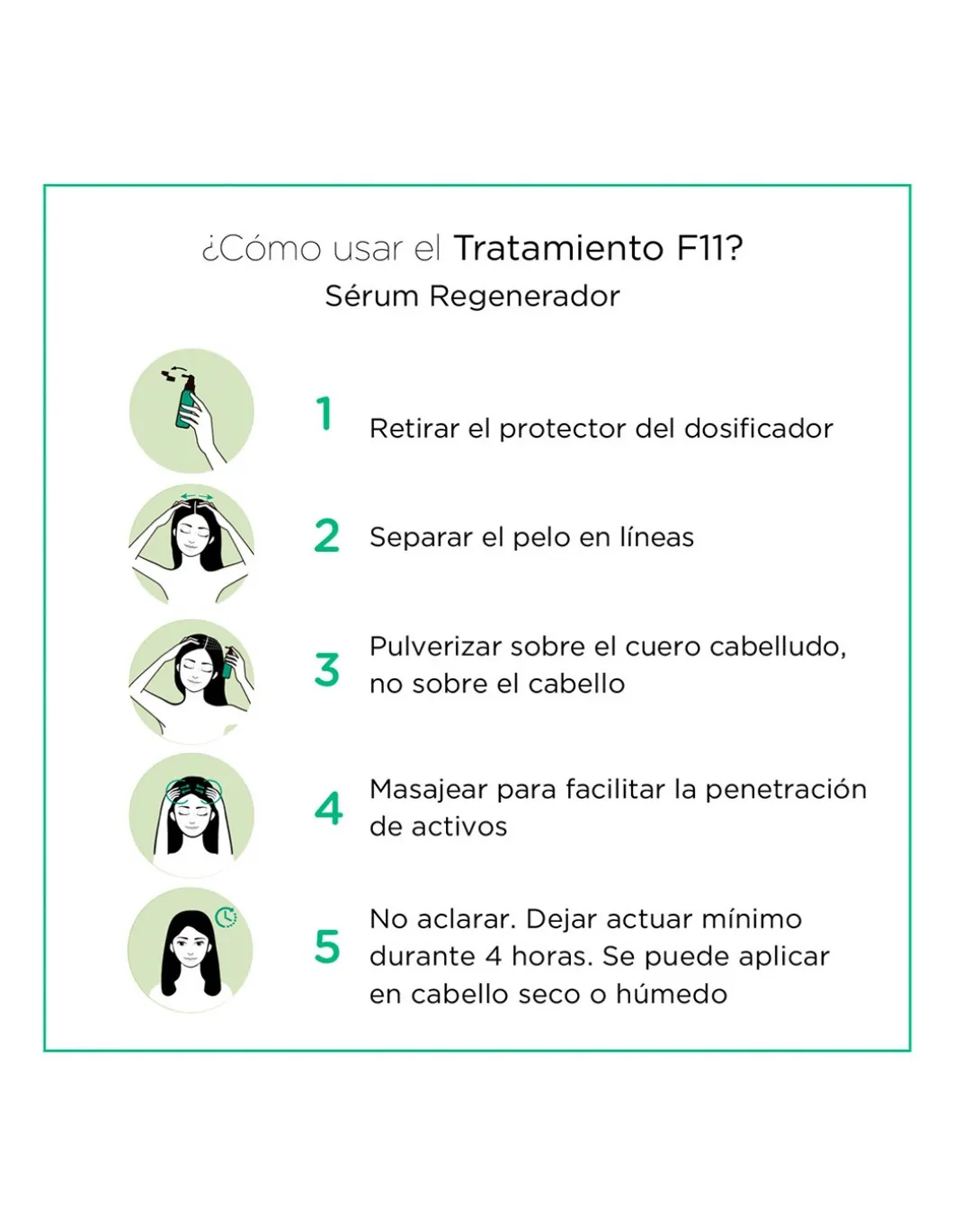 ¿Cómo usar el Tratamiento F11?
Sérum Regenerador

1 Retirar el protector del dosificador

2 Separar el pelo en líneas

3 Pulverizar sobre el cuero cabelludo, no sobre el cabello

4 Masajear para facilitar la penetración de activos

5 No aclarar. Dejar actuar mínimo durante 4 horas. Se puede aplicar en cabello seco o húmedo